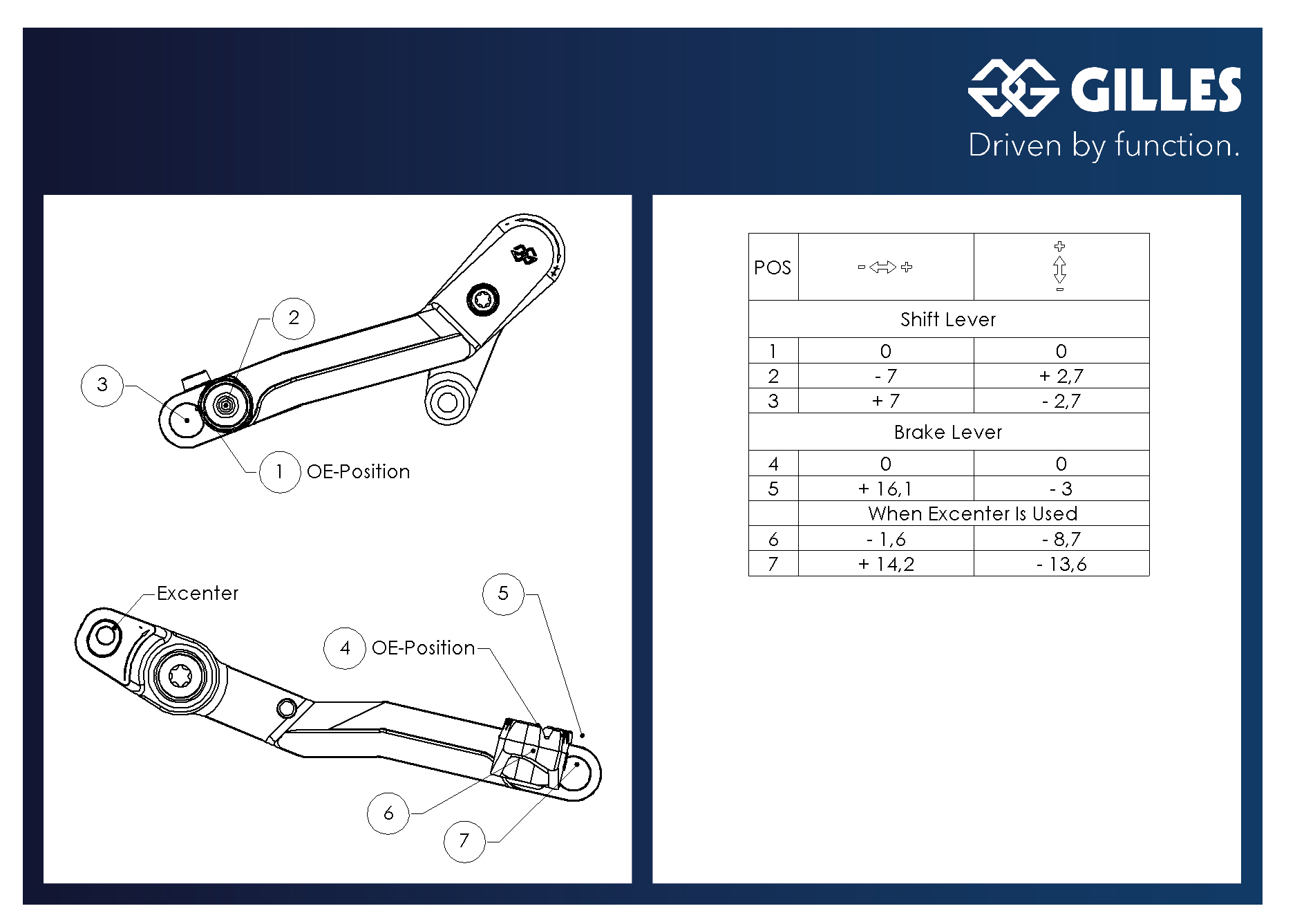 GILLES
Driven by function.

2
3
1 OE-Position

Excenter
5
4 OE-Position
6
7

| POS | - ⇔ + | + ⇕ - |
|---|---|---|
| Shift Lever | | |
| 1 | 0 | 0 |
| 2 | - 7 | + 2,7 |
| 3 | + 7 | - 2,7 |
| Brake Lever | | |
| 4 | 0 | 0 |
| 5 | + 16,1 | - 3 |
| | When Excenter Is Used | |
| 6 | - 1,6 | - 8,7 |
| 7 | + 14,2 | - 13,6 |