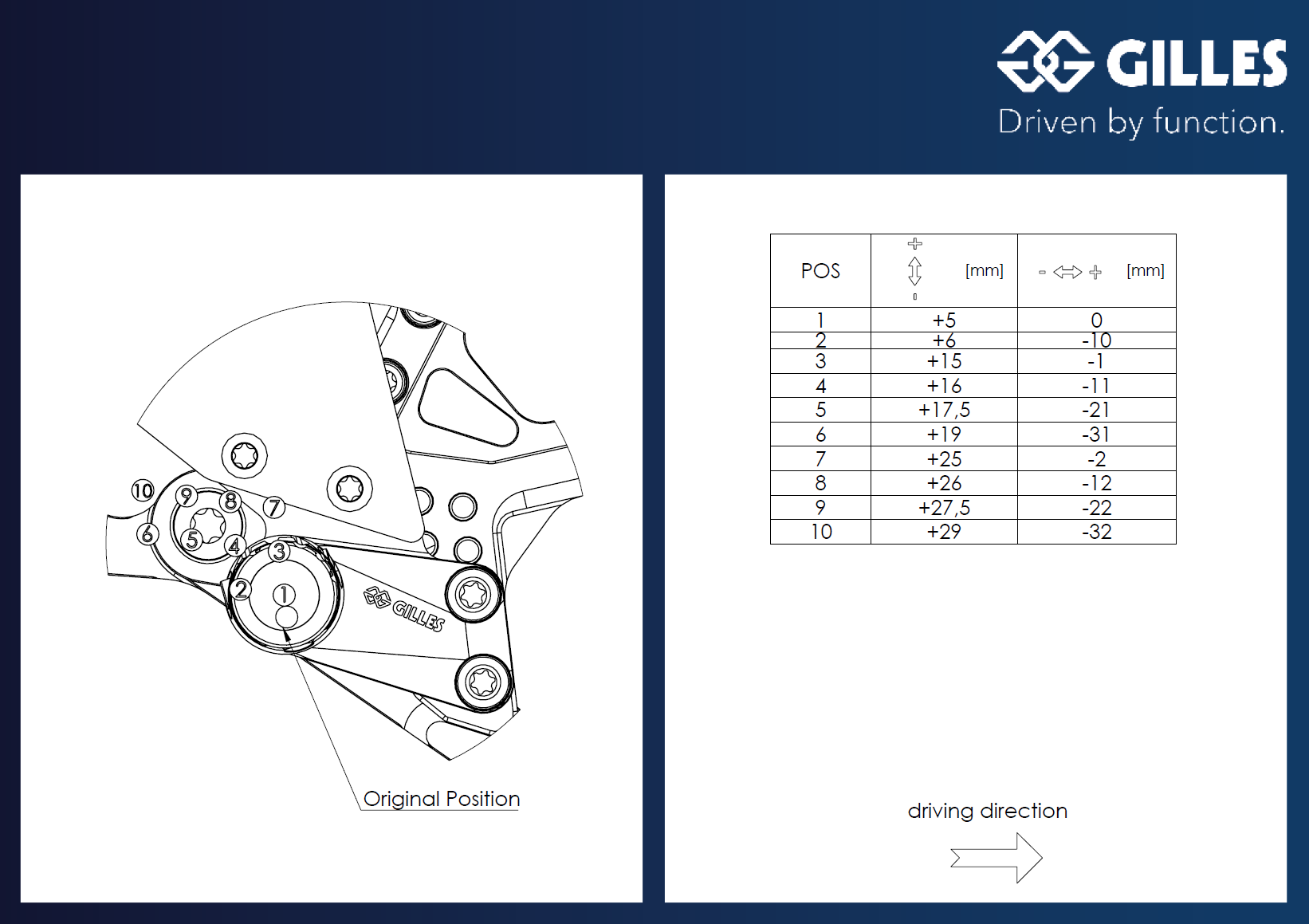 GILLES
Driven by function.

10
9
8
7
6
5
4
3
2
1
GILLES

Original Position

| POS | + - [mm] | - + [mm] |
|---|---|---|
| 1 | +5 | 0 |
| 2 | +6 | -10 |
| 3 | +15 | -1 |
| 4 | +16 | -11 |
| 5 | +17,5 | -21 |
| 6 | +19 | -31 |
| 7 | +25 | -2 |
| 8 | +26 | -12 |
| 9 | +27,5 | -22 |
| 10 | +29 | -32 |

driving direction